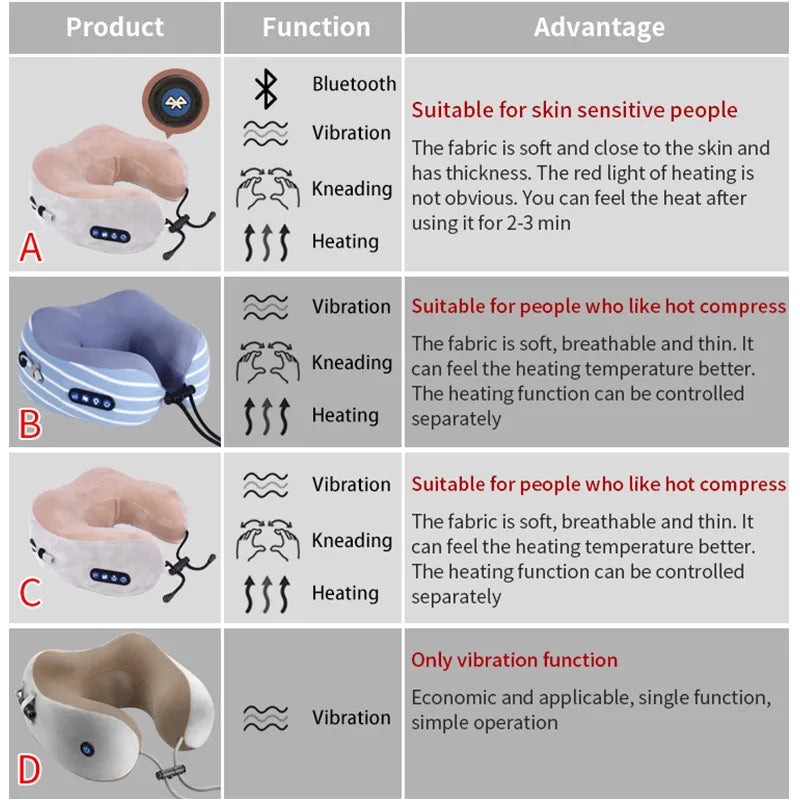 | Product | Function | Advantage |
|---|---|---|
| A | Bluetooth Vibration Kneading Heating | Suitable for skin sensitive people The fabric is soft and close to the skin and has thickness. The red light of heating is not obvious. You can feel the heat after using it for 2-3 min |
| B | Vibration Kneading Heating | Suitable for people who like hot compress The fabric is soft, breathable and thin. It can feel the heating temperature better. The heating function can be controlled separately |
| C | Vibration Kneading Heating | Suitable for people who like hot compress The fabric is soft, breathable and thin. It can feel the heating temperature better. The heating function can be controlled separately |
| D | Vibration | Only vibration function Economic and applicable, single function, simple operation |